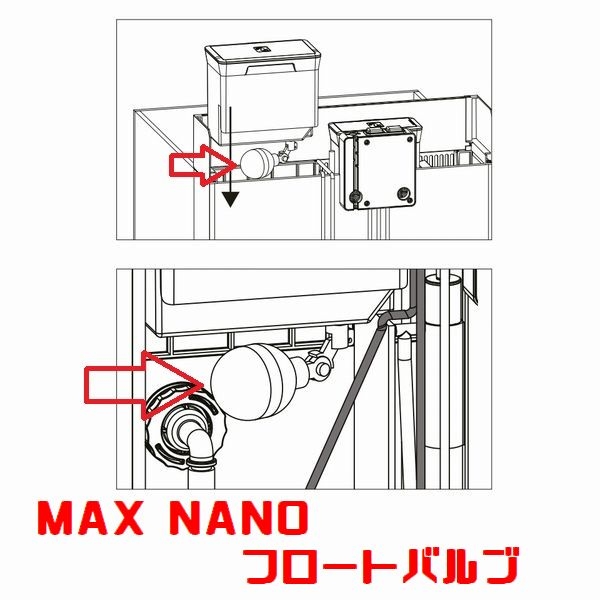 MAX NANO
フロートバルブ