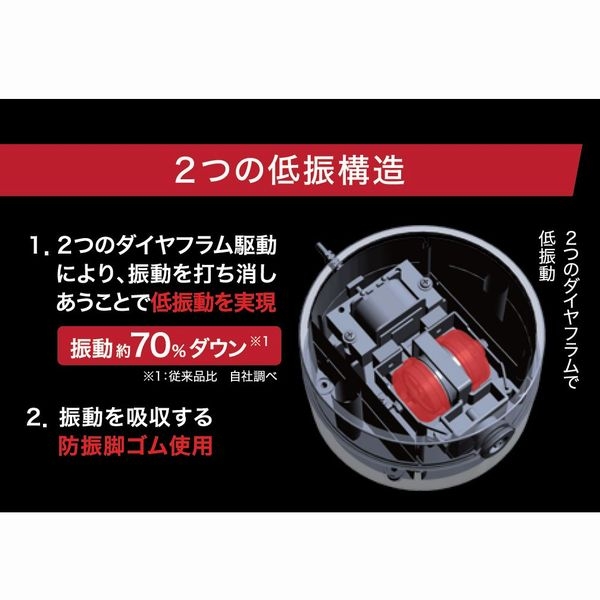 2つの低振構造

1. 2つのダイヤフラム駆動により、振動を打ち消しあうことで低振動を実現

振動約70%ダウン※1

※1：従来品比　自社調べ

2. 振動を吸収する防振脚ゴム使用

2つのダイヤフラムで低振動